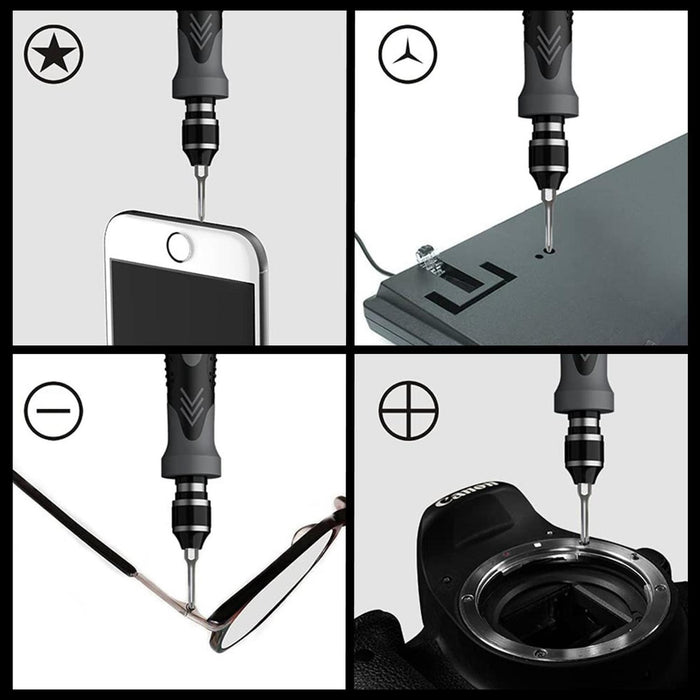 Canon