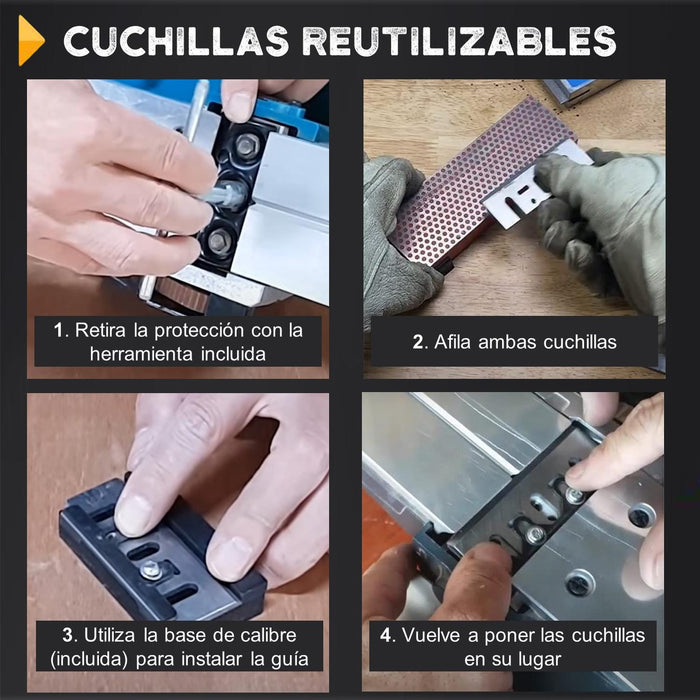 CUCHILLAS REUTILIZABLES

1. Retira la protección con la herramienta incluida

2. Afila ambas cuchillas

3. Utiliza la base de calibre (incluida) para instalar la guía

4. Vuelve a poner las cuchillas en su lugar